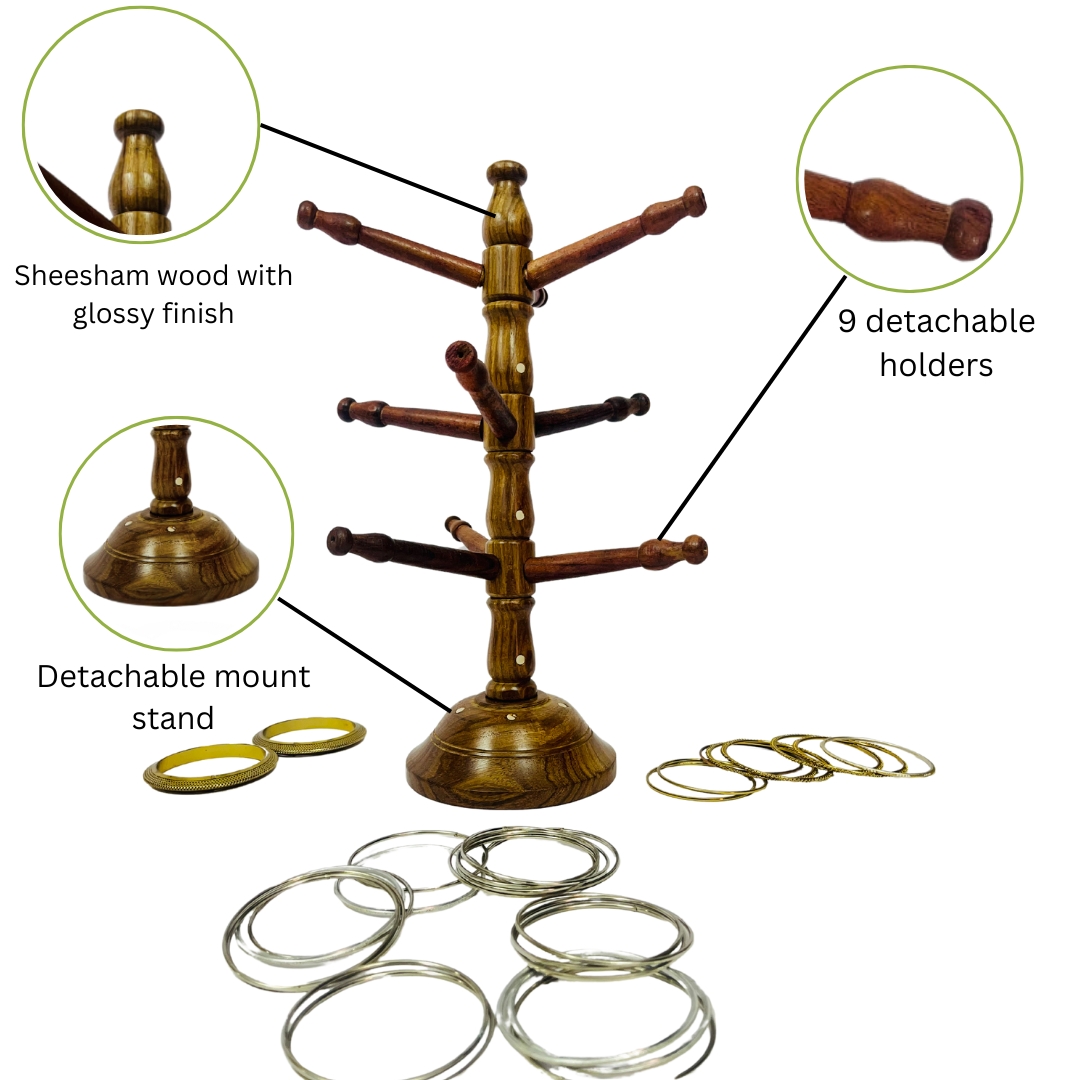 Sheesham wood with glossy finish

9 detachable holders

Detachable mount stand